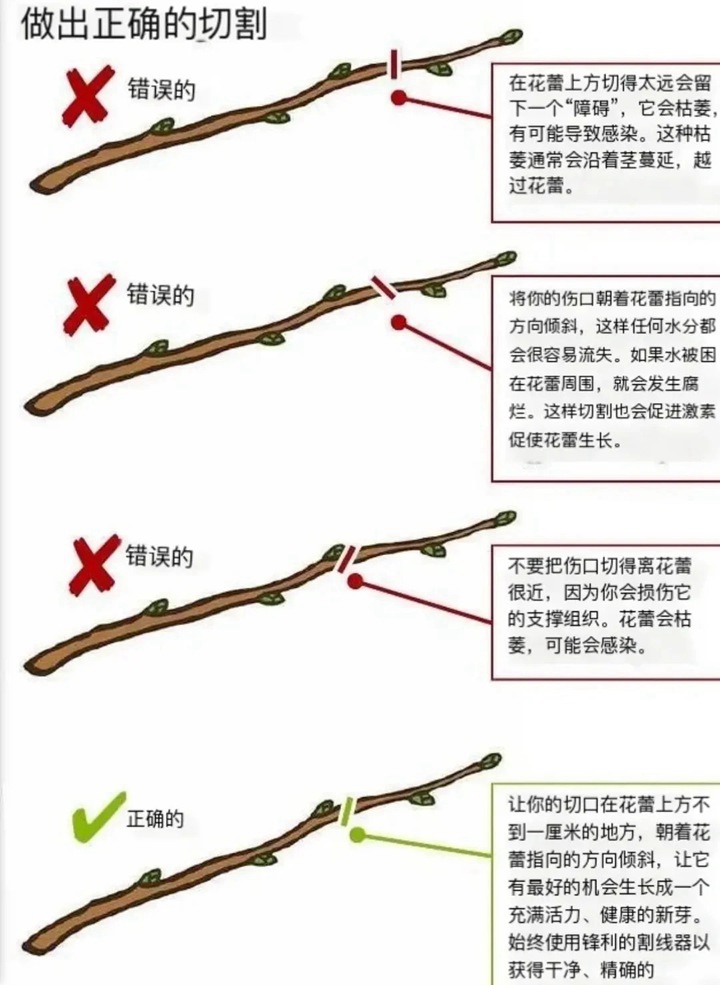 做出正确的切割

错误的

在花蕾上方切得太远会留下一个“障碍”，它会枯萎，有可能导致感染。这种枯萎通常会沿着茎蔓延，越过花蕾。

错误的

将你的伤口朝着花蕾指向的方向倾斜，这样任何水分都会很容易流失。如果水被困在花蕾周围，就会发生腐烂。这样切割也会促进激素促使花蕾生长。

错误的

不要把伤口切得离花蕾很近，因为你会损伤它的支撑组织。花蕾会枯萎，可能会感染。

正确的

让你的切口在花蕾上方不到一厘米的地方，朝着花蕾指向的方向倾斜，让它有最好的机会生长成一个充满活力、健康的新芽。始终使用锋利的割线器以获得干净、精确的